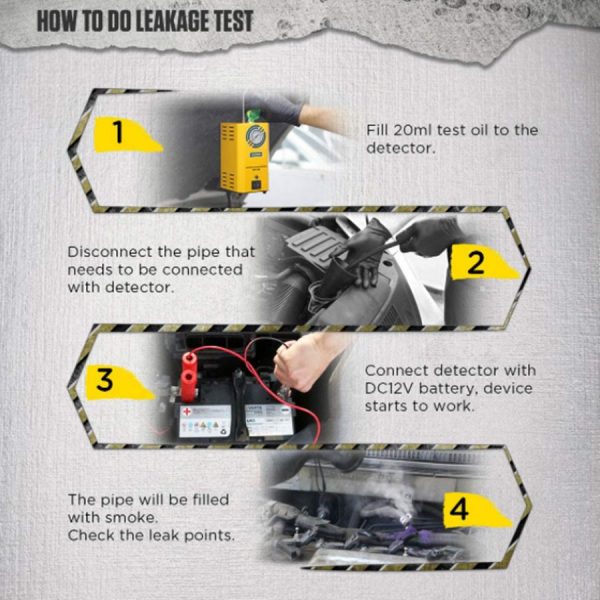 HOW TO DO LEAKAGE TEST

1

Fill 20ml test oil to the detector.

Disconnect the pipe that needs to be connected with detector.

2

3

Connect detector with DC12V battery, device starts to work.

The pipe will be filled with smoke.
Check the leak points.

4