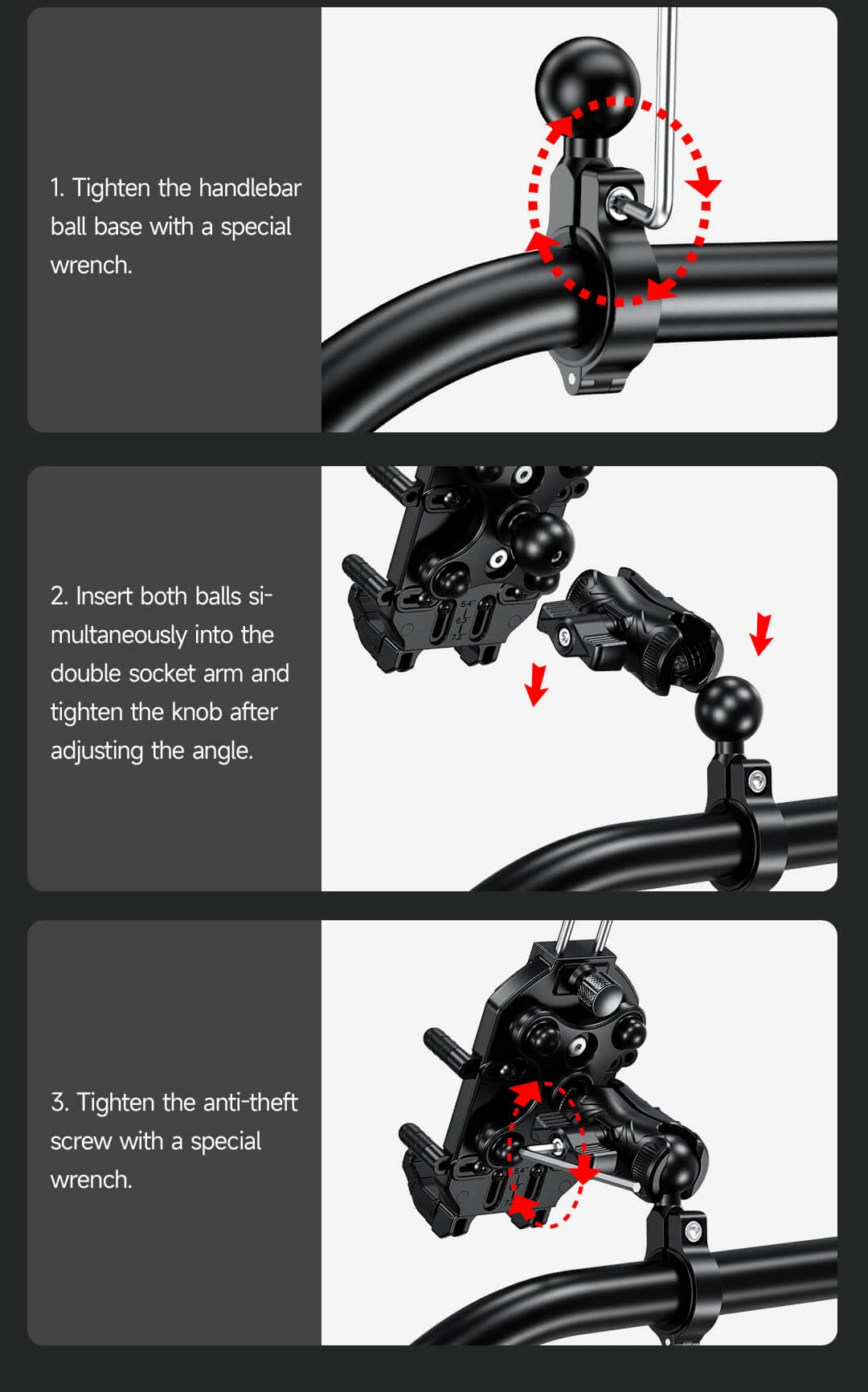 1. Tighten the handlebar ball base with a special wrench.

2. Insert both balls simultaneously into the double socket arm and tighten the knob after adjusting the angle.

5.4"
6.3"
7.2"

3. Tighten the anti-theft screw with a special wrench.