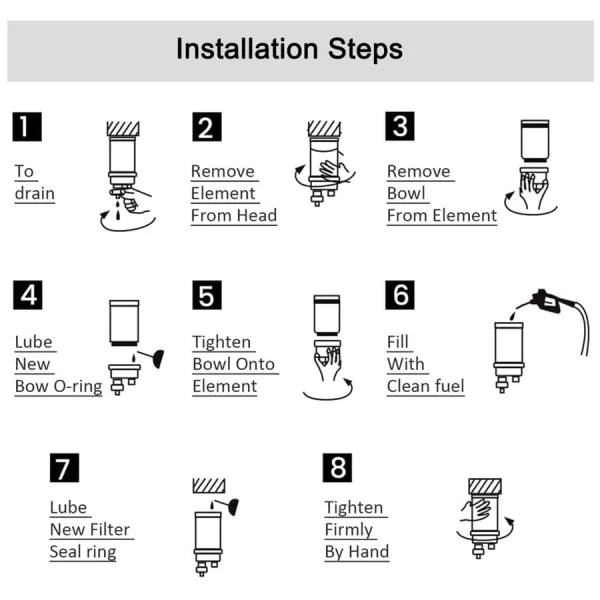 Installation Steps

1
To drain

2
Remove Element From Head

3
Remove Bowl From Element

4
Lube New Bow O-ring

5
Tighten Bowl Onto Element

6
Fill With Clean fuel

7
Lube New Filter Seal ring

8
Tighten Firmly By Hand