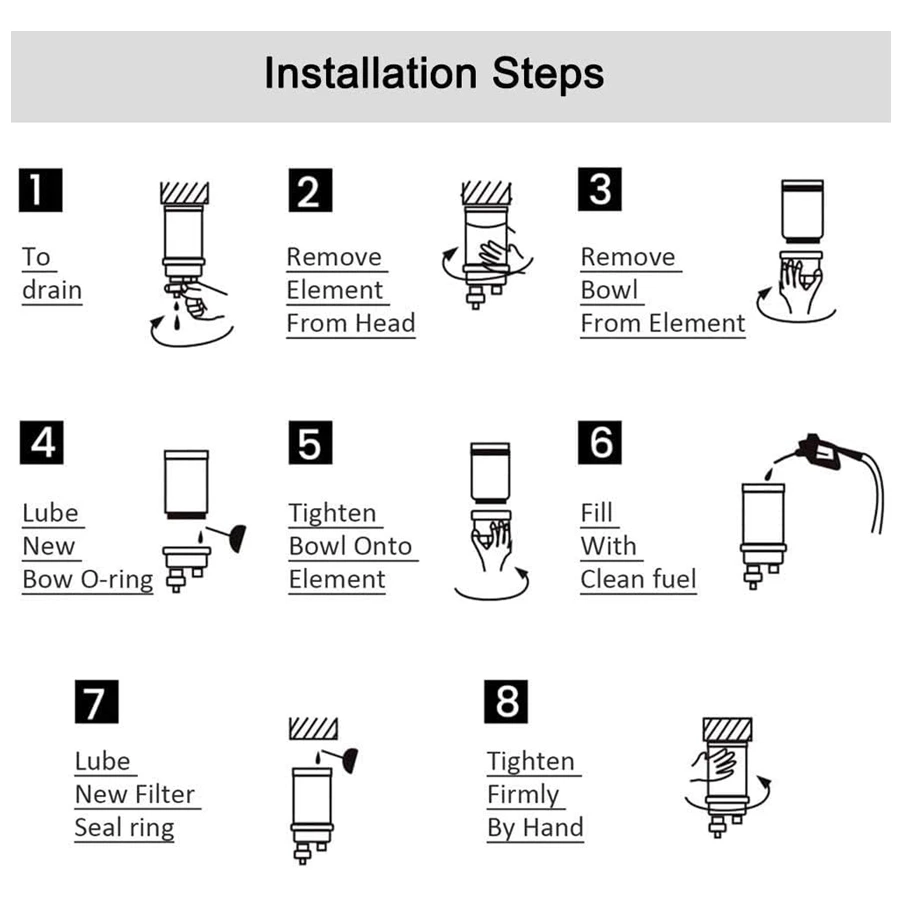 Installation Steps

1
To drain

2
Remove Element From Head

3
Remove Bowl From Element

4
Lube New Bow O-ring

5
Tighten Bowl Onto Element

6
Fill With Clean fuel

7
Lube New Filter Seal ring

8
Tighten Firmly By Hand