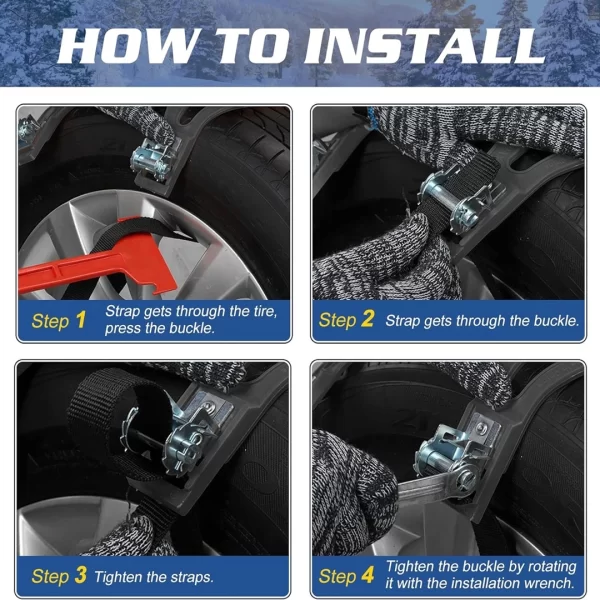 HOW TO INSTALL

Step 1 Strap gets through the tire, press the buckle.

Step 2 Strap gets through the buckle.

Step 3 Tighten the straps.

Step 4 Tighten the buckle by rotating it with the installation wrench.