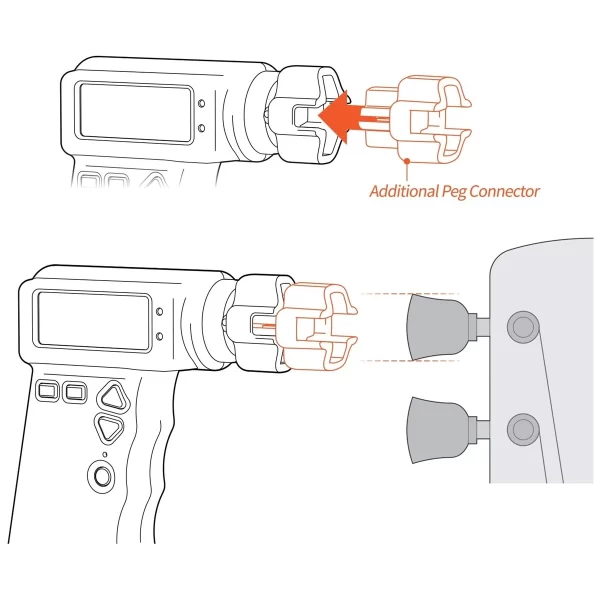 Additional Peg Connector