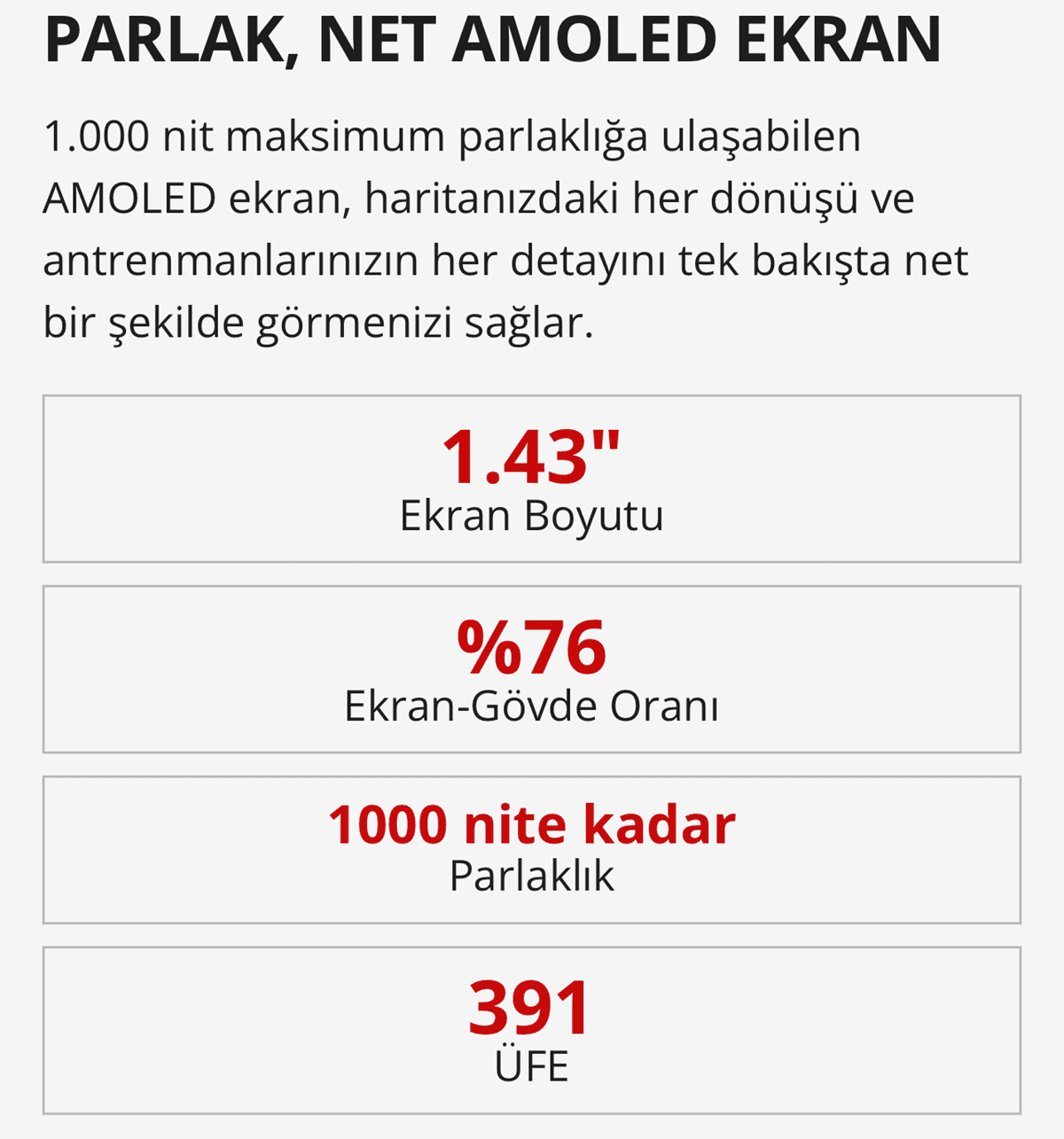 PARLAK, NET AMOLED EKRAN

1.000 nit maksimum parlaklığa ulaşabilen AMOLED ekran, haritanızdaki her dönüşü ve antrenmanlarınızın her detayını tek bakışta net bir şekilde görmenizi sağlar.

1.43"
Ekran Boyutu

%76
Ekran-Gövde Oranı

1000 nite kadar
Parlaklık

391
ÜFE