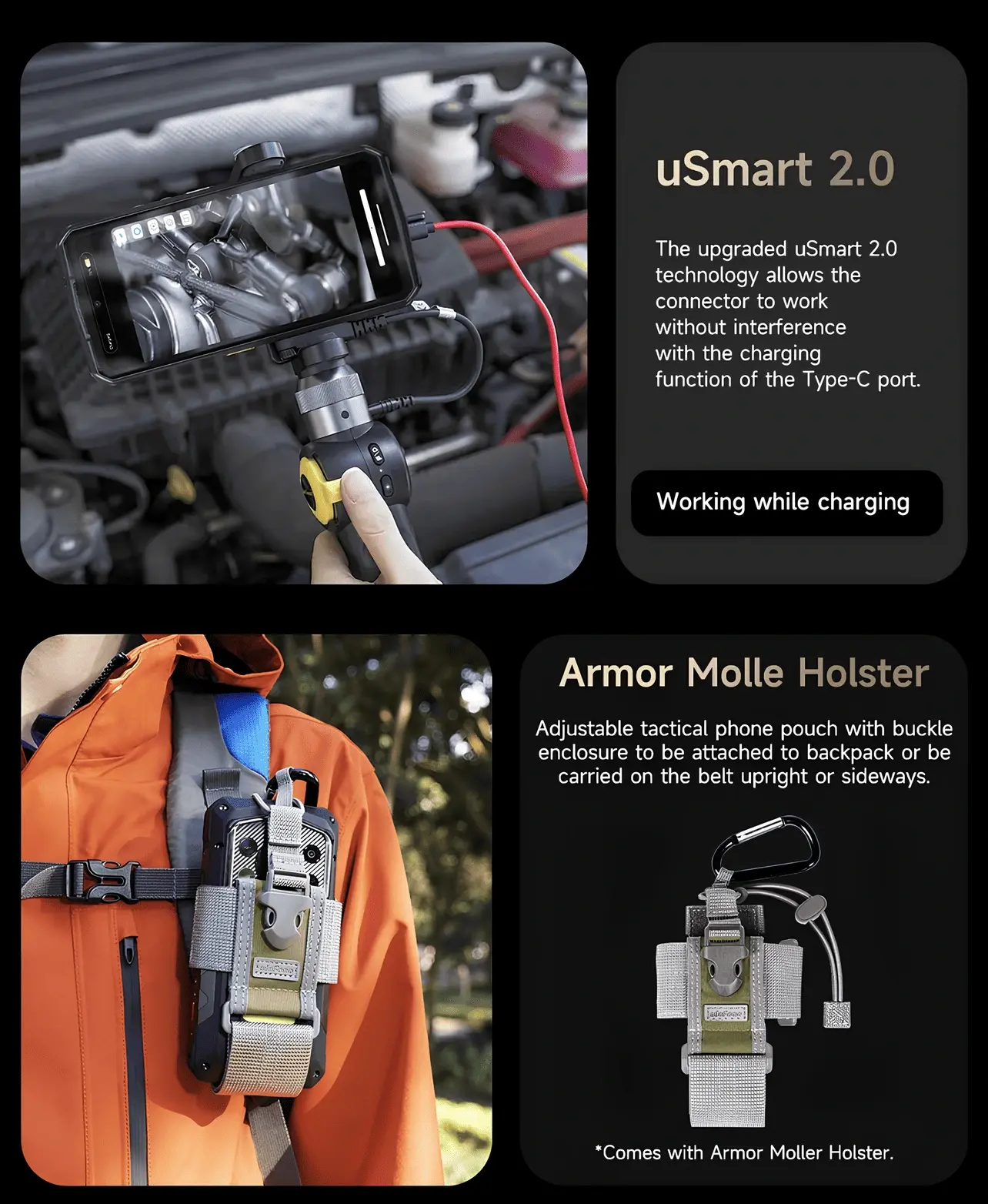 uSmart 2.0

The upgraded uSmart 2.0 technology allows the connector to work without interference with the charging function of the Type-C port.

Working while charging

Armor Molle Holster

Adjustable tactical phone pouch with buckle enclosure to be attached to backpack or be carried on the belt upright or sideways.

*Comes with Armor Moller Holster.