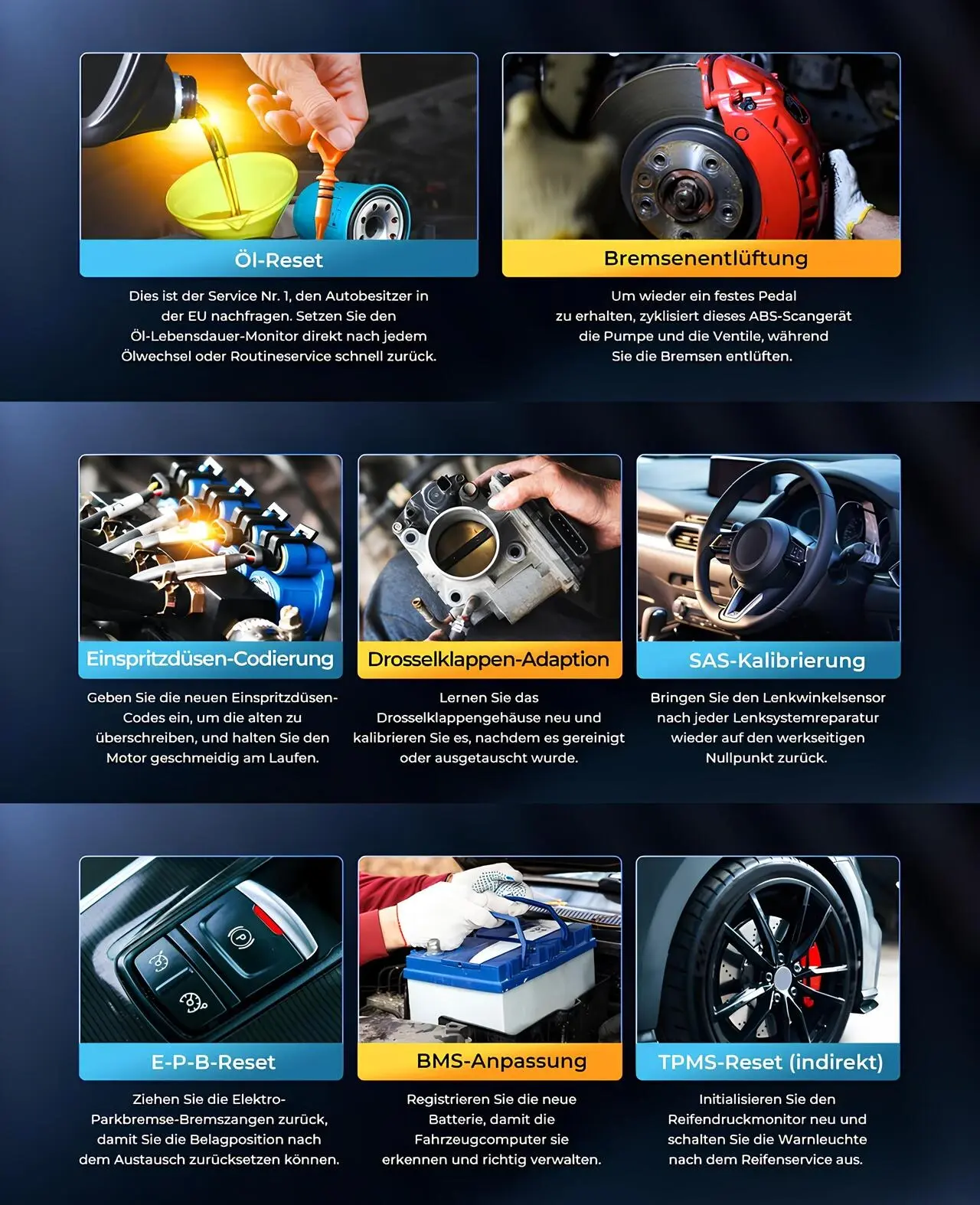 Öl-Reset

Dies ist der Service Nr. 1, den Autobesitzer in der EU nachfragen. Setzen Sie den Öl-Lebensdauer-Monitor direkt nach jedem Ölwechsel oder Routineservice schnell zurück.

Bremsenentlüftung

Um wieder ein festes Pedal zu erhalten, zyklisiert dieses ABS-Scangerät die Pumpe und die Ventile, während Sie die Bremsen entlüften.

Einspritzdüsen-Codierung

Geben Sie die neuen Einspritzdüsen-Codes ein, um die alten zu überschreiben, und halten Sie den Motor geschmeidig am Laufen.

Drosselklappen-Adaption

Lernen Sie das Drosselklappengehäuse neu und kalibrieren Sie es, nachdem es gereinigt oder ausgetauscht wurde.

SAS-Kalibrierung

Bringen Sie den Lenkwinkelsensor nach jeder Lenksystemreparatur wieder auf den werkseitigen Nullpunkt zurück.

E-P-B-Reset

Ziehen Sie die Elektro-Parkbremse-Bremszangen zurück, damit Sie die Belagposition nach dem Austausch zurücksetzen können.

BMS-Anpassung

Registrieren Sie die neue Batterie, damit die Fahrzeugcomputer sie erkennen und richtig verwalten.

TPMS-Reset (indirekt)

Initialisieren Sie den Reifendruckmonitor neu und schalten Sie die Warnleuchte nach dem Reifenservice aus.