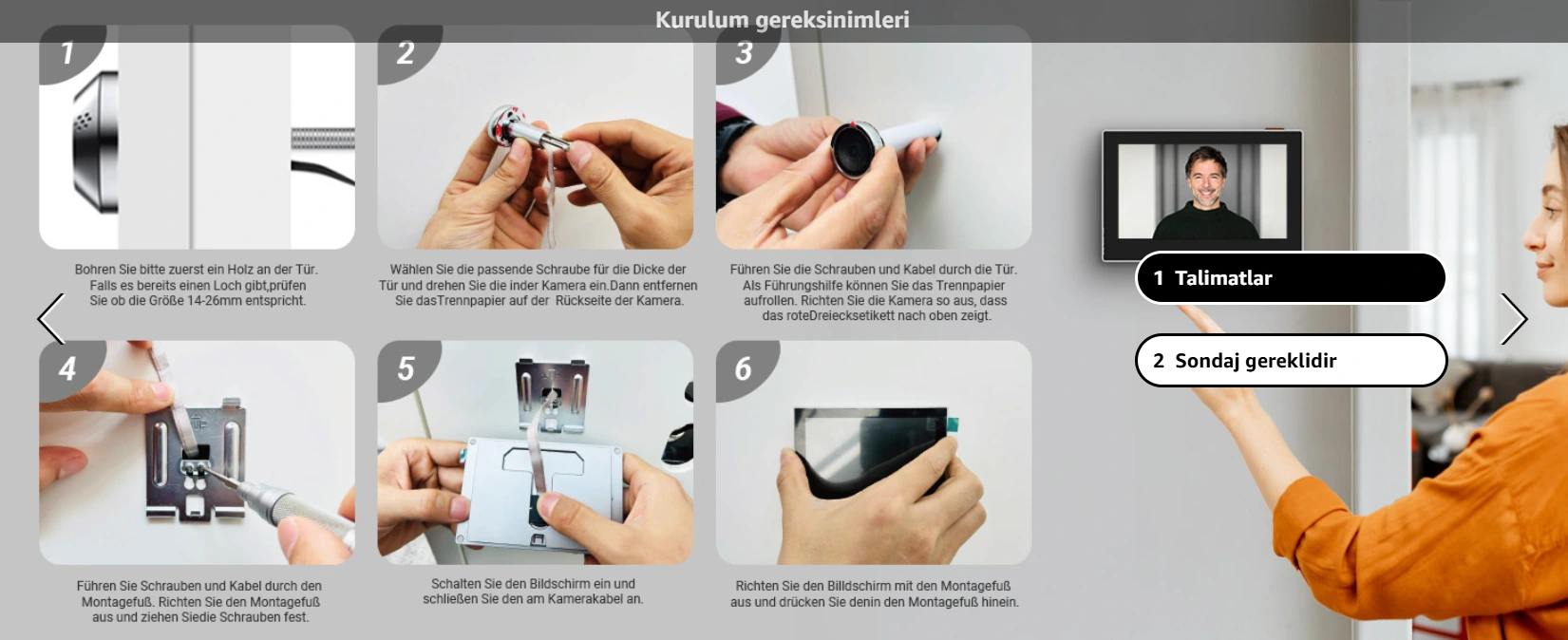 Kurulum gereksinimleri

1

Bohren Sie bitte zuerst ein Holz an der Tür. Falls es bereits einen Loch gibt,prüfen Sie ob die Größe 14-26mm entspricht.

2

Wählen Sie die passende Schraube für die Dicke der Tür und drehen Sie die inder Kamera ein.Dann entfernen Sie dasTrennpapier auf der Rückseite der Kamera.

3

Führen Sie die Schrauben und Kabel durch die Tür. Als Führungshilfe können Sie das Trennpapier aufrollen. Richten Sie die Kamera so aus, dass das roteDreiecksetikett nach oben zeigt.

4

Führen Sie Schrauben und Kabel durch den Montagefuß. Richten Sie den Montagefuß aus und ziehen Siedie Schrauben fest.

5

Schalten Sie den Bildschirm ein und schließen Sie den am Kamerakabel an.

6

Richten Sie den Billdschirm mit den Montagefuß aus und drücken Sie denin den Montagefuß hinein.

1 Talimatlar

2 Sondaj gereklidir