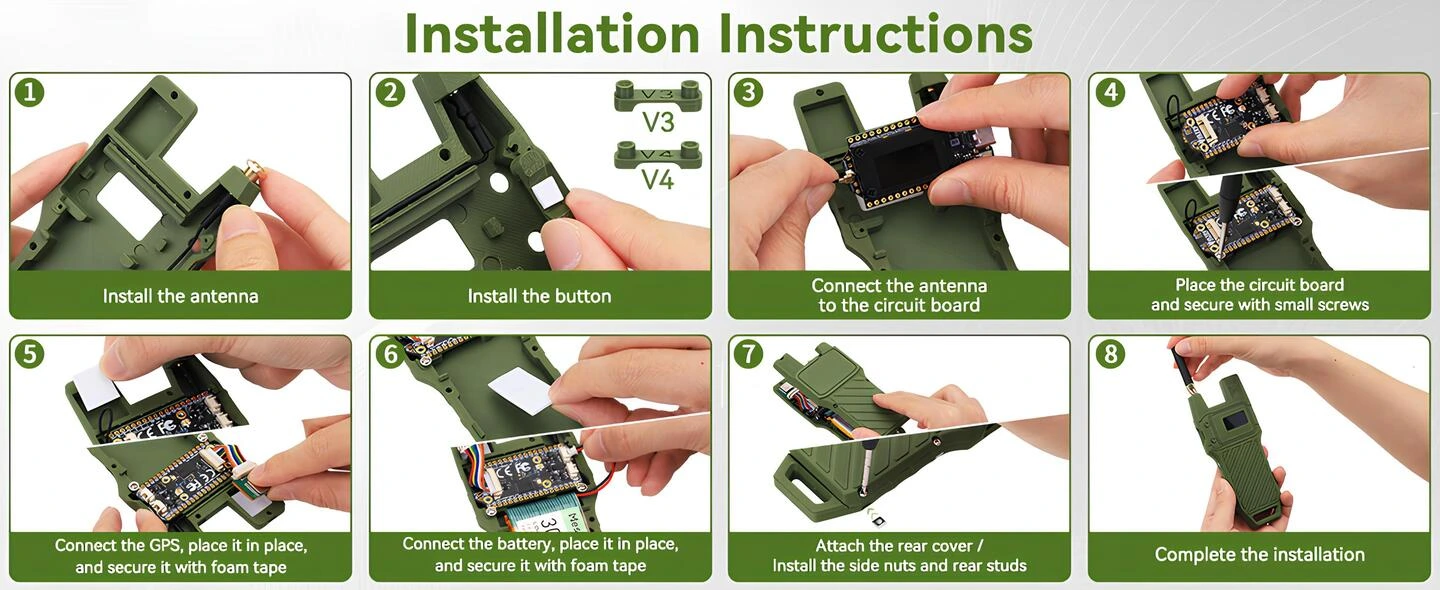 Installation Instructions

1
Install the antenna

2
V3
V3
V4
V4
Install the button

3
Connect the antenna to the circuit board

4
Place the circuit board and secure with small screws

5
Connect the GPS, place it in place, and secure it with foam tape

6
Connect the battery, place it in place, and secure it with foam tape

7
Attach the rear cover / Install the side nuts and rear studs

8
Complete the installation